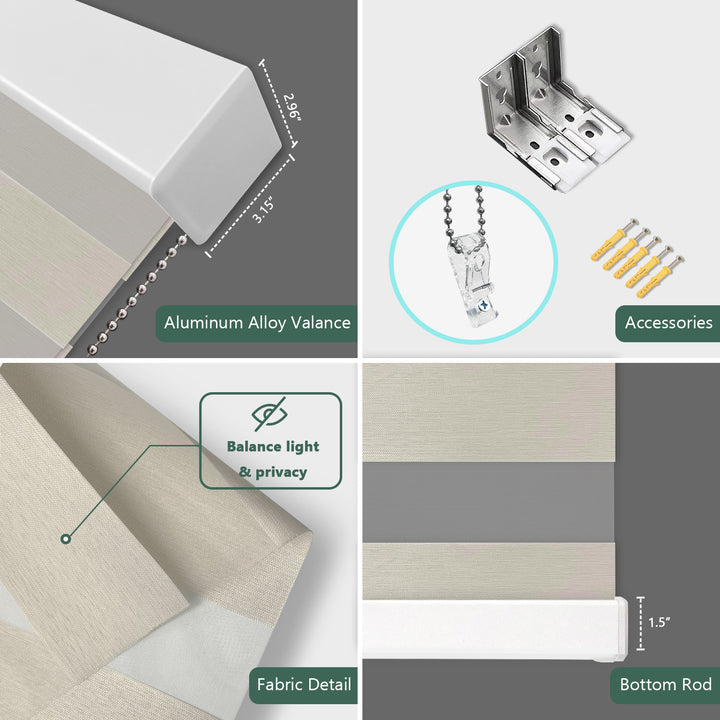 2.96"

3.15"

Aluminum Alloy Valance

Accessories

Balance light & privacy

Fabric Detail

1.5"

Bottom Rod