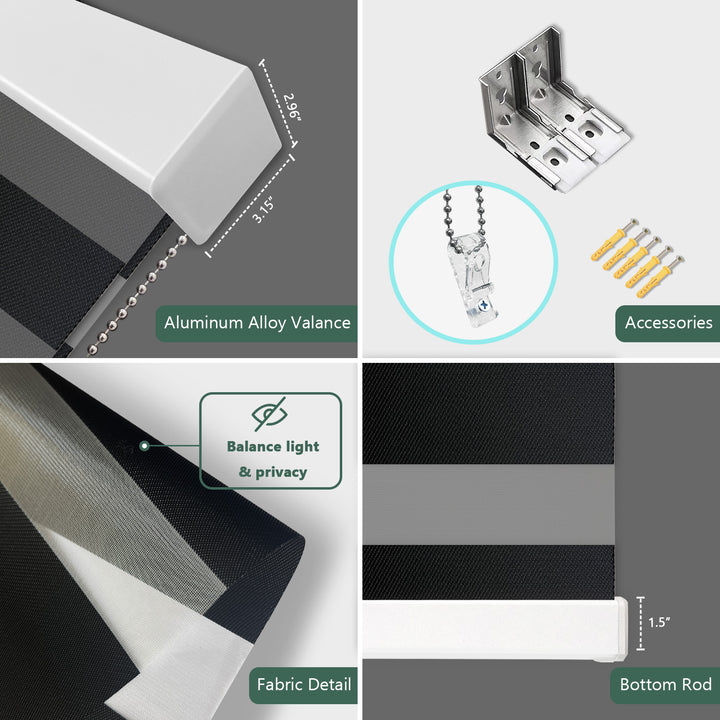 2.96"

3.15"

Aluminum Alloy Valance

Accessories

Balance light & privacy

Fabric Detail

1.5"

Bottom Rod