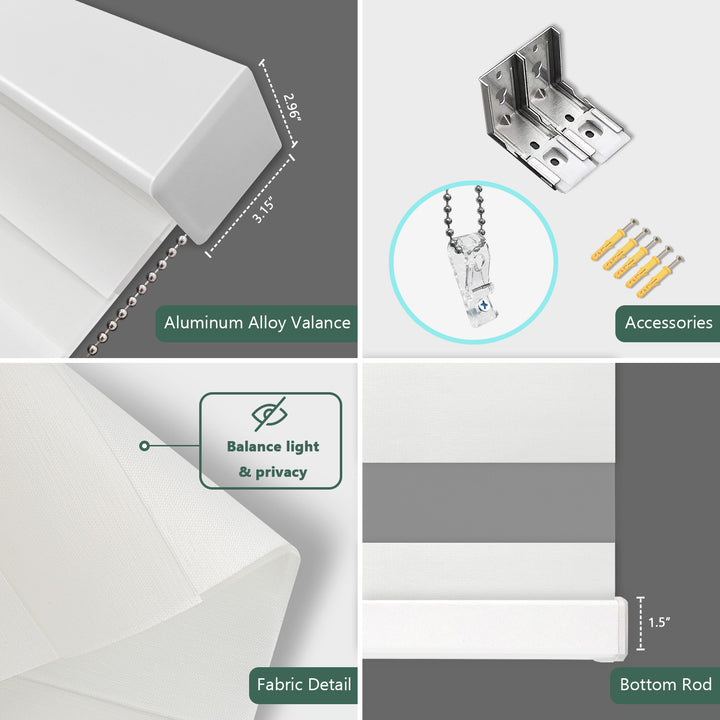 2.96"

3.15"

Aluminum Alloy Valance

Accessories

Balance light & privacy

Fabric Detail

1.5"

Bottom Rod