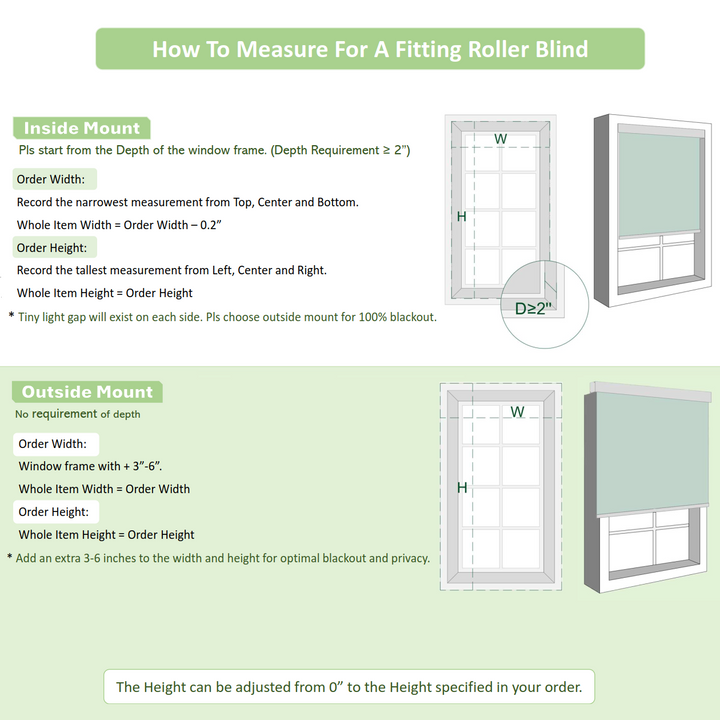 How To Measure For A Fitting Roller Blind

Inside Mount

Pls start from the Depth of the window frame. (Depth Requirement ≥ 2")

Order Width:

Record the narrowest measurement from Top, Center and Bottom.

Whole Item Width = Order Width – 0.2"

Order Height:

Record the tallest measurement from Left, Center and Right.

Whole Item Height = Order Height

* Tiny light gap will exist on each side. Pls choose outside mount for 100% blackout.

W

H

D≥2"

Outside Mount

No requirement of depth

Order Width:

Window frame with + 3"-6".

Whole Item Width = Order Width

Order Height:

Whole Item Height = Order Height

* Add an extra 3-6 inches to the width and height for optimal blackout and privacy.

W

H

The Height can be adjusted from 0" to the Height specified in your order.